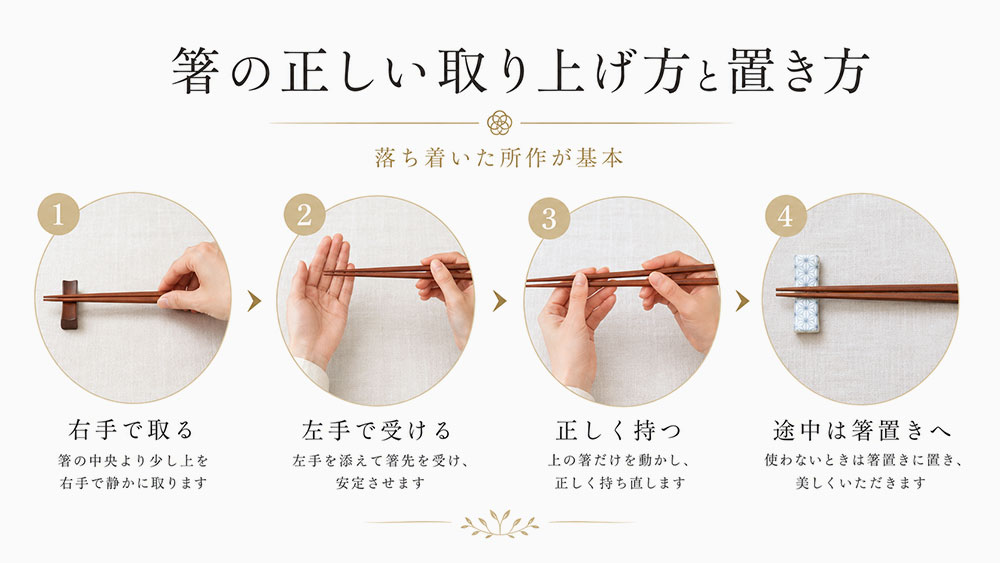 箸の正しい取り上げ方と置き方

落ち着いた所作が基本

1

右手で取る

箸の中央より少し上を右手で静かに取ります

2

左手で受ける

左手を添えて箸先を受け、安定させます

3

正しく持つ

上の箸だけを動かし、正しく持ち直します

4

途中は箸置きへ

使わないときは箸置きに置き、美しくいただきます