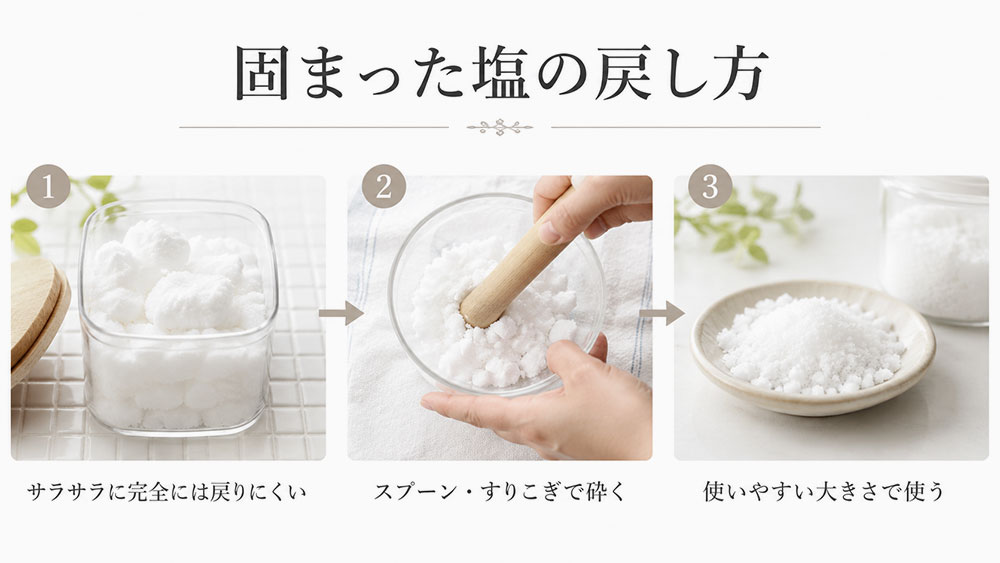 固まった塩の戻し方

1

サラサラに完全には戻りにくい

2

スプーン・すりこぎで砕く

3

使いやすい大きさで使う