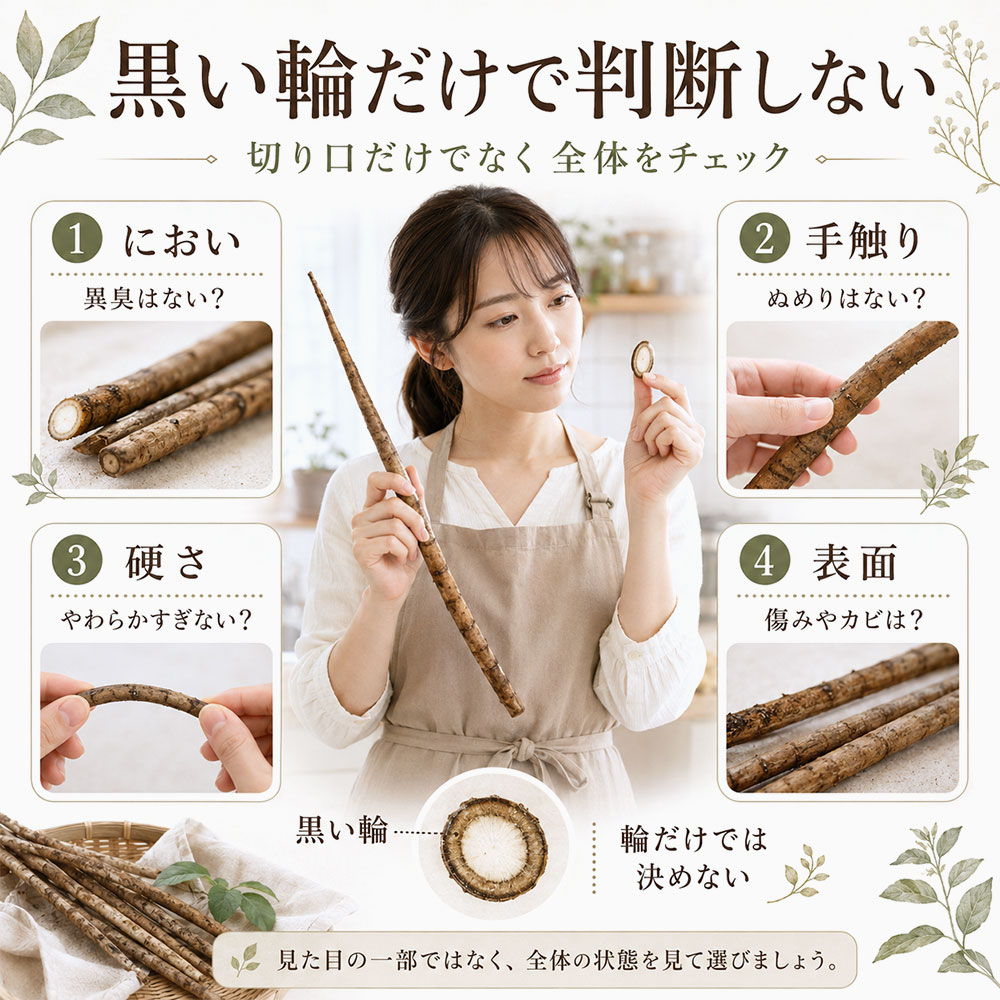 黒い輪だけで判断しない

切り口だけでなく 全体をチェック

1 におい
異臭はない?

2 手触り
ぬめりはない?

3 硬さ
やわらかすぎない?

4 表面
傷みやカビは?

黒い輪

輪だけでは決めない

見た目の一部ではなく、全体の状態を見て選びましょう。