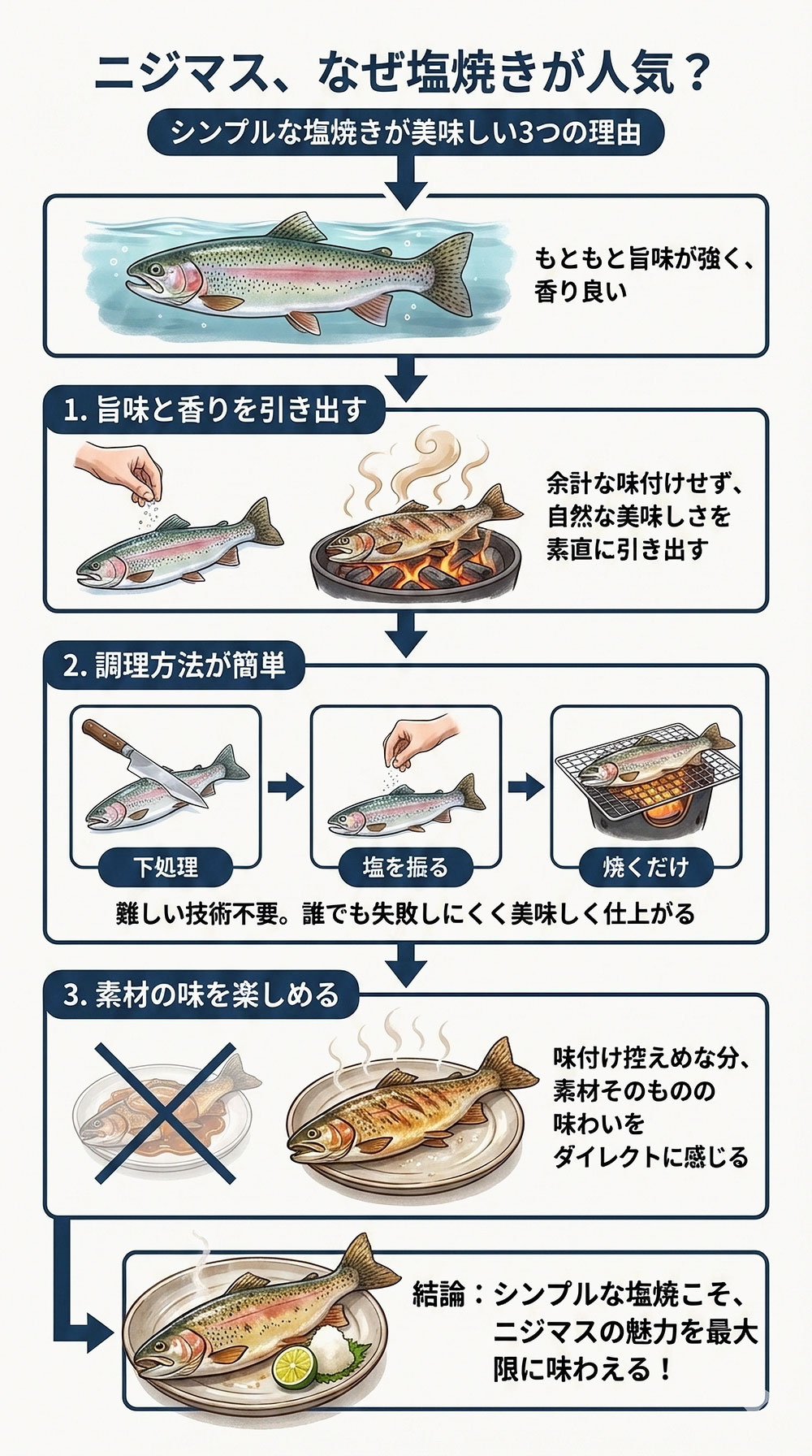 ニジマス、なぜ塩焼きが人気？

シンプルな塩焼きが美味しい3つの理由

もともと旨味が強く、香り良い

1. 旨味と香りを引き出す

余計な味付けせず、自然な美味しさを素直に引き出す

2. 調理方法が簡単

下処理

塩を振る

焼くだけ

難しい技術不要。誰でも失敗しにくく美味しく仕上がる

3. 素材の味を楽しめる

味付け控えめな分、素材そのものの味わいをダイレクトに感じる

結論：シンプルな塩焼こそ、ニジマスの魅力を最大限に味わえる！