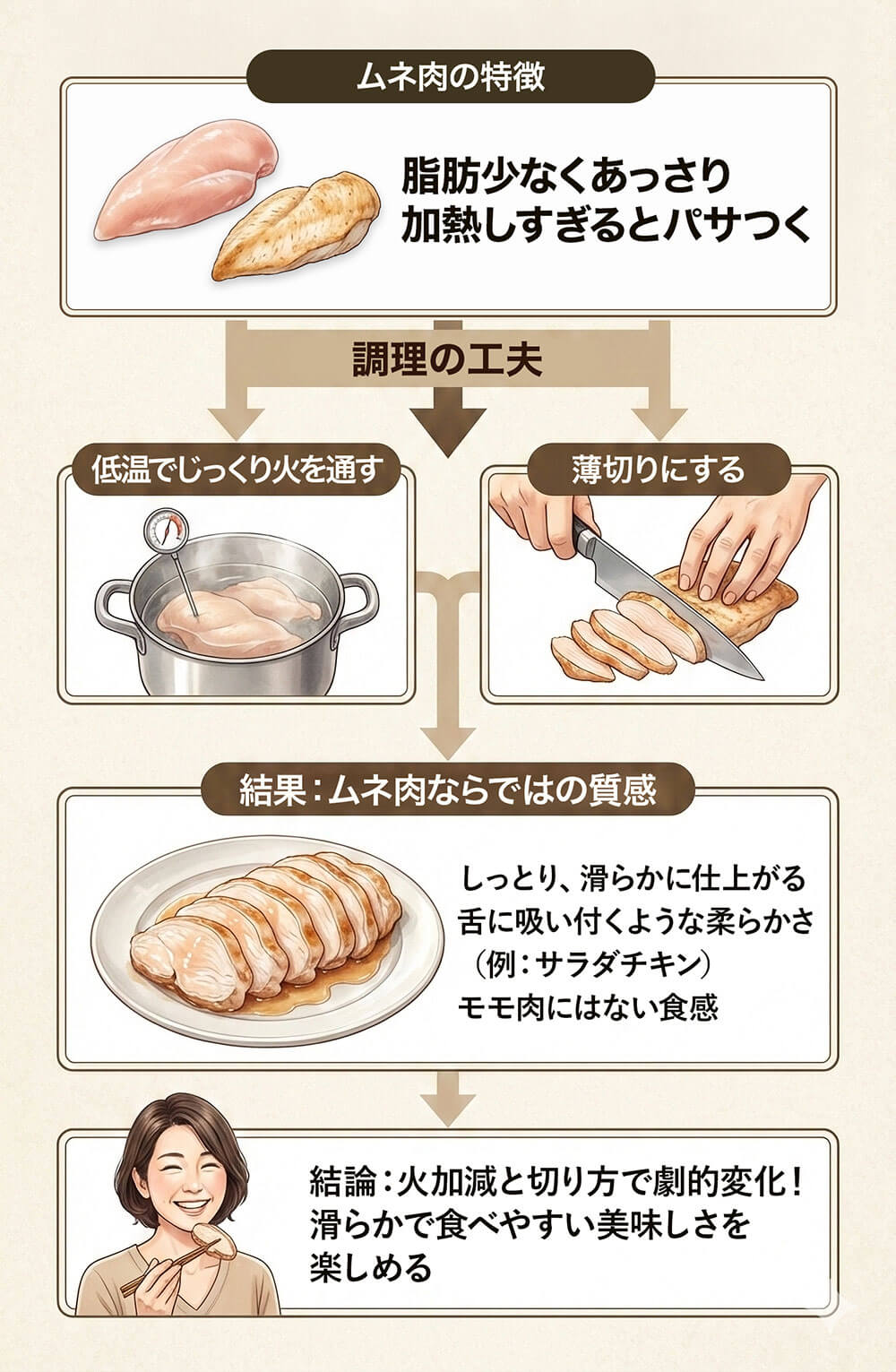 ムネ肉の特徴

脂肪少なくあっさり
加熱しすぎるとパサつく

調理の工夫

低温でじっくり火を通す

薄切りにする

結果：ムネ肉ならではの質感

しっとり、滑らかに仕上がる
舌に吸い付くような柔らかさ
（例：サラダチキン）
モモ肉にはない食感

結論：火加減と切り方で劇的変化！
滑らかで食べやすい美味しさを
楽しめる